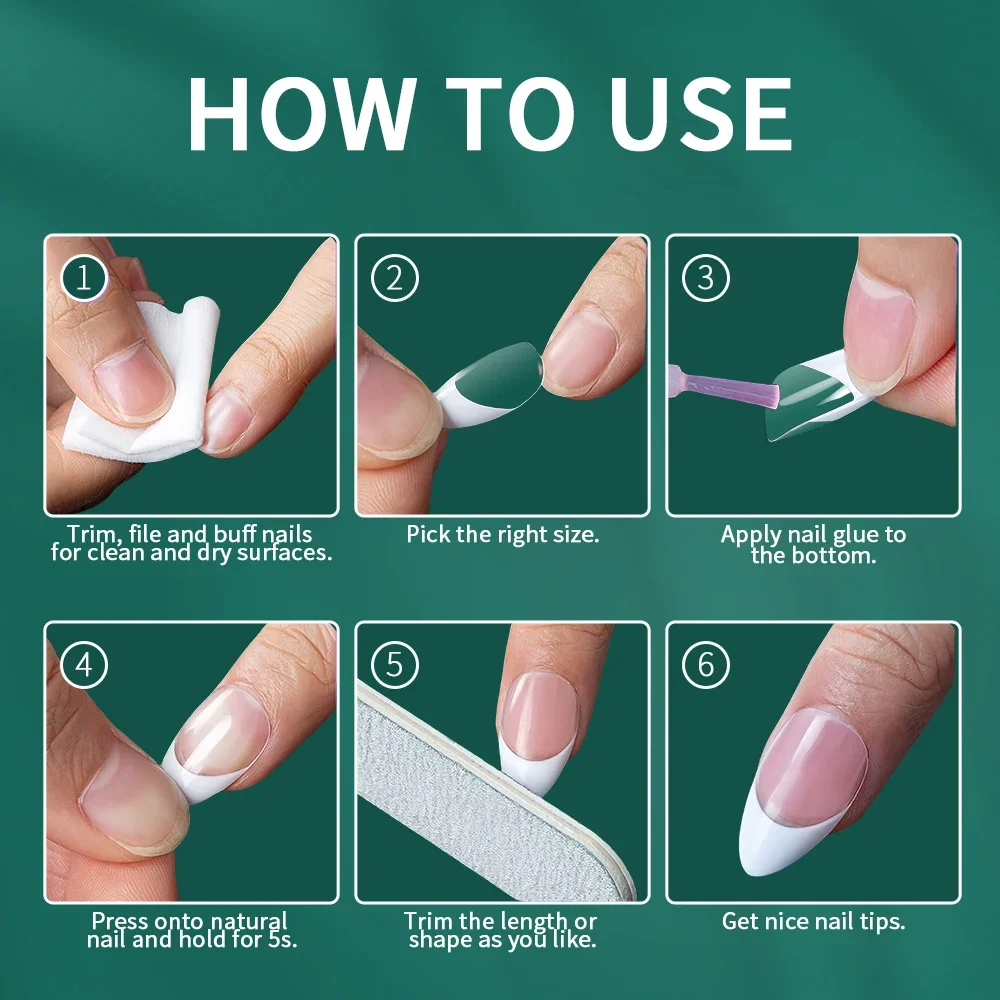 HOW TO USE

1
Trim, file and buff nails for clean and dry surfaces.

2
Pick the right size.

3
Apply nail glue to the bottom.

4
Press onto natural nail and hold for 5s.

5
Trim the length or shape as you like.

6
Get nice nail tips.