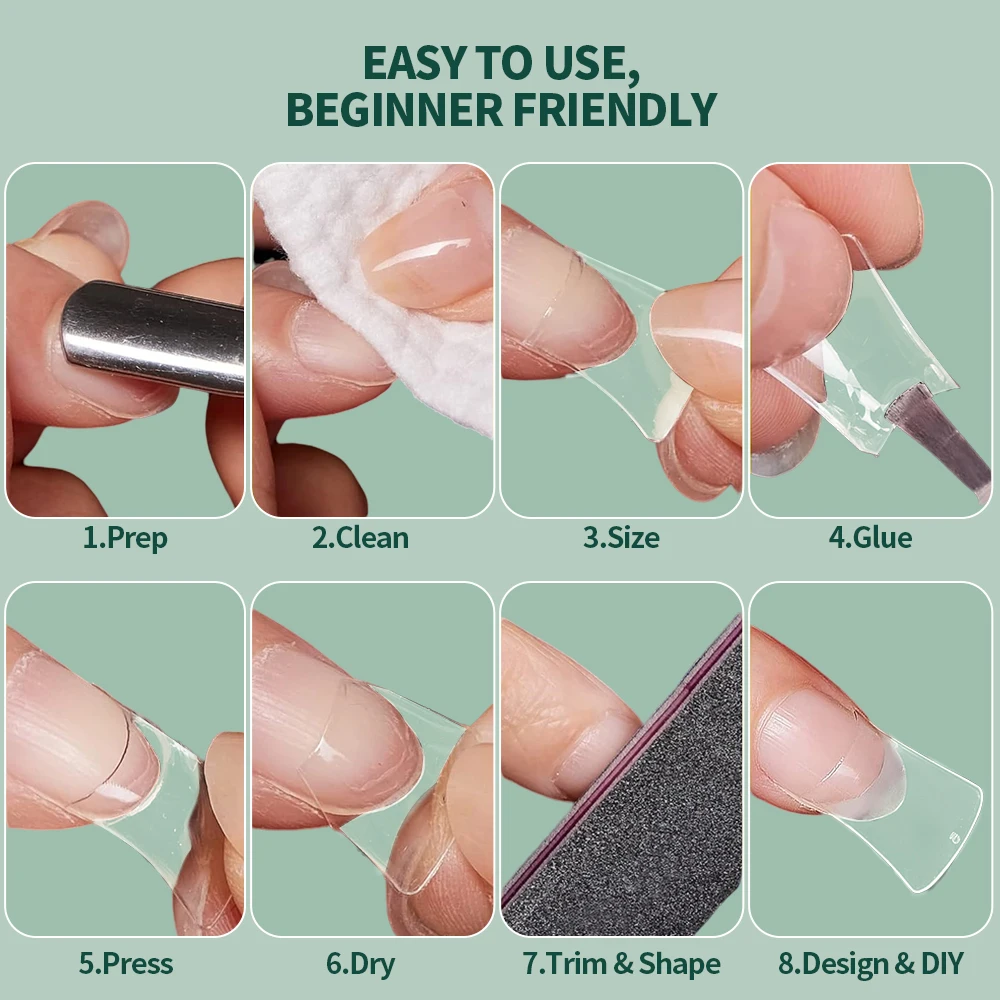 EASY TO USE,
BEGINNER FRIENDLY

1.Prep

2.Clean

3.Size

4.Glue

5.Press

6.Dry

7.Trim & Shape

8.Design & DIY