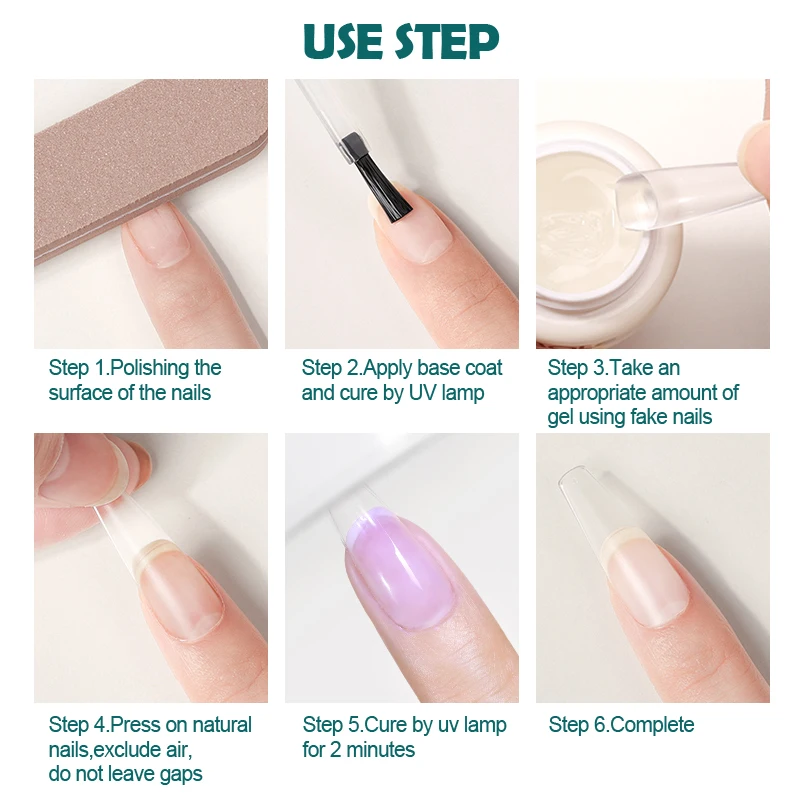 USE STEP

Step 1.Polishing the surface of the nails

Step 2.Apply base coat and cure by UV lamp

Step 3.Take an appropriate amount of gel using fake nails

Step 4.Press on natural nails,exclude air, do not leave gaps

Step 5.Cure by uv lamp for 2 minutes

Step 6.Complete