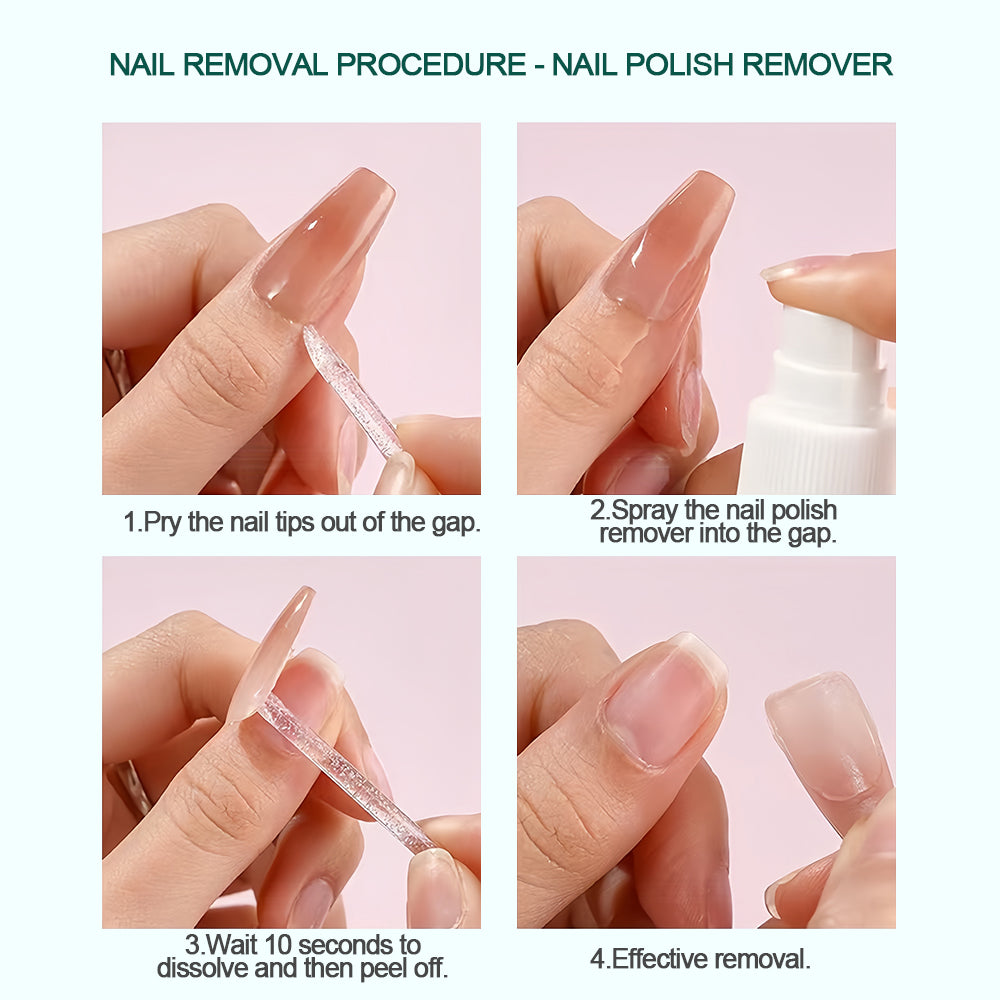 NAIL REMOVAL PROCEDURE - NAIL POLISH REMOVER

1.Pry the nail tips out of the gap.

2.Spray the nail polish remover into the gap.

3.Wait 10 seconds to dissolve and then peel off.

4.Effective removal.